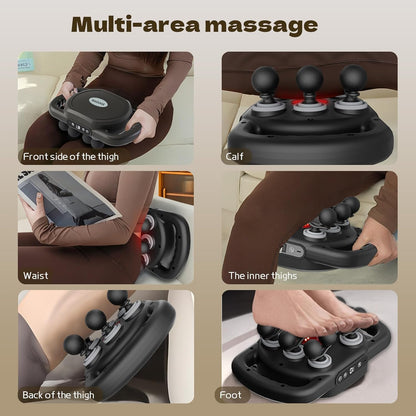 Multi-area massage

Front side of the thigh

Calf

Waist

The inner thighs

Back of the thigh

Foot