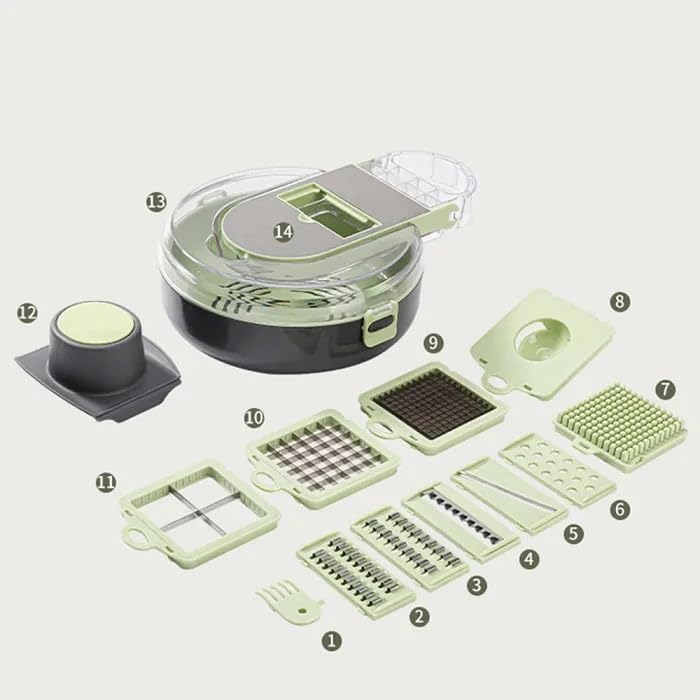 13
14
12
8
9
7
10
11
6
5
4
3
2
1